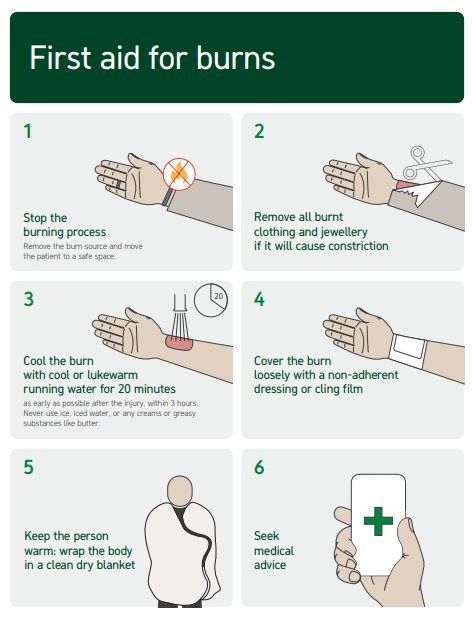 First aid for burns

1

Stop the burning process

Remove the burn source and move the patient to a safe space.

2

Remove all burnt clothing and jewellery if it will cause constriction

3

20

Cool the burn with cool or lukewarm running water for 20 minutes

as early as possible after the injury, within 3 hours. Never use ice, iced water, or any creams or greasy substances like butter.

4

Cover the burn loosely with a non-adherent dressing or cling film

5

Keep the person warm: wrap the body in a clean dry blanket

6

Seek medical advice